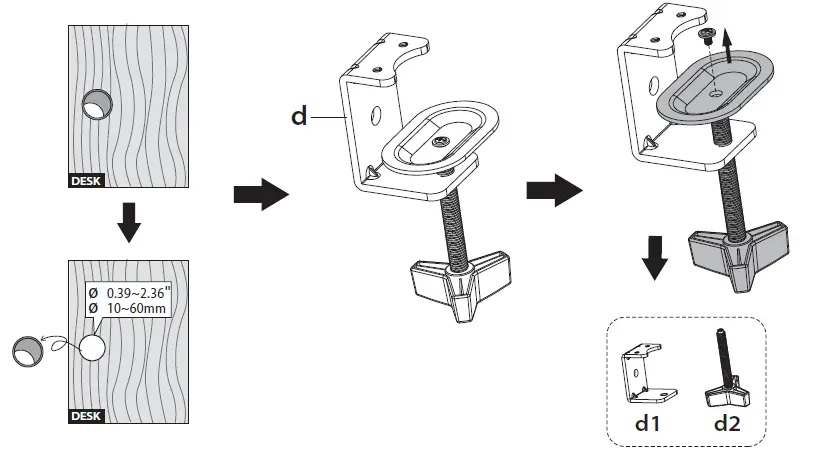 DESK

Ø 0.39~2.36"
Ø 10~60mm

DESK

d

d1

d2