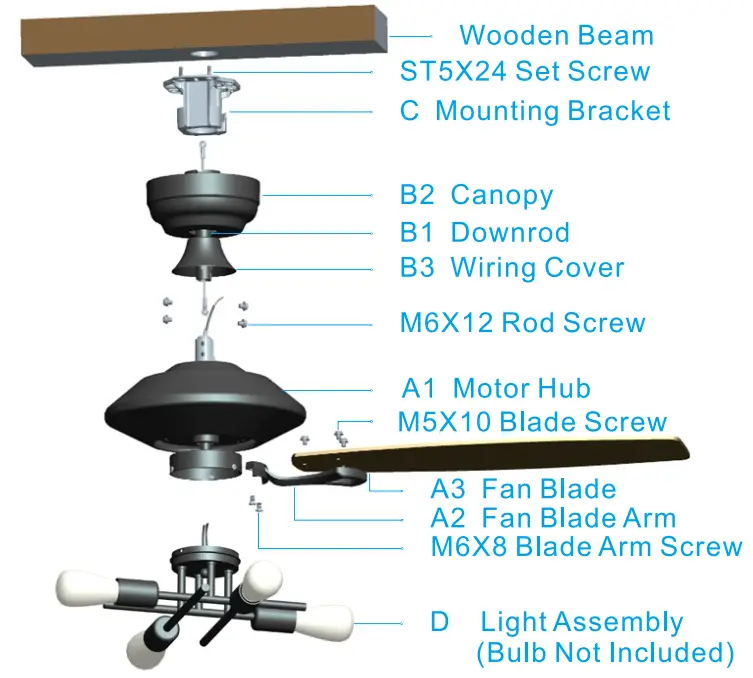 Wooden Beam
ST5X24 Set Screw
C Mounting Bracket
B2 Canopy
B1 Downrod
B3 Wiring Cover
M6X12 Rod Screw
A1 Motor Hub
M5X10 Blade Screw
A3 Fan Blade
A2 Fan Blade Arm
M6X8 Blade Arm Screw
D Light Assembly
(Bulb Not Included)