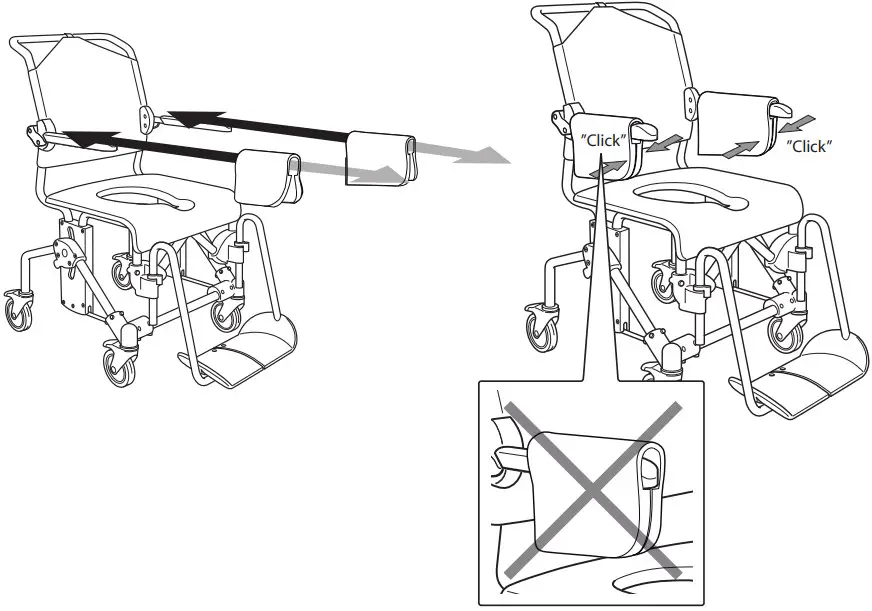 "Click"
"Click"