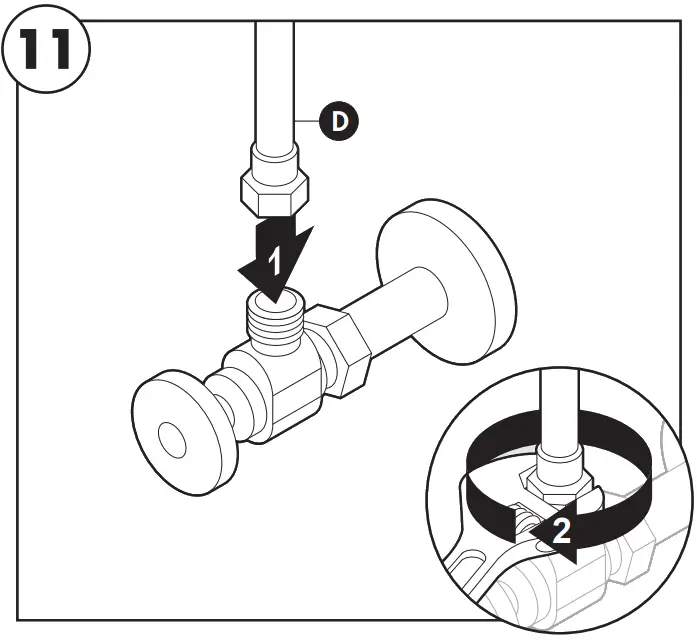 11
D
1
2