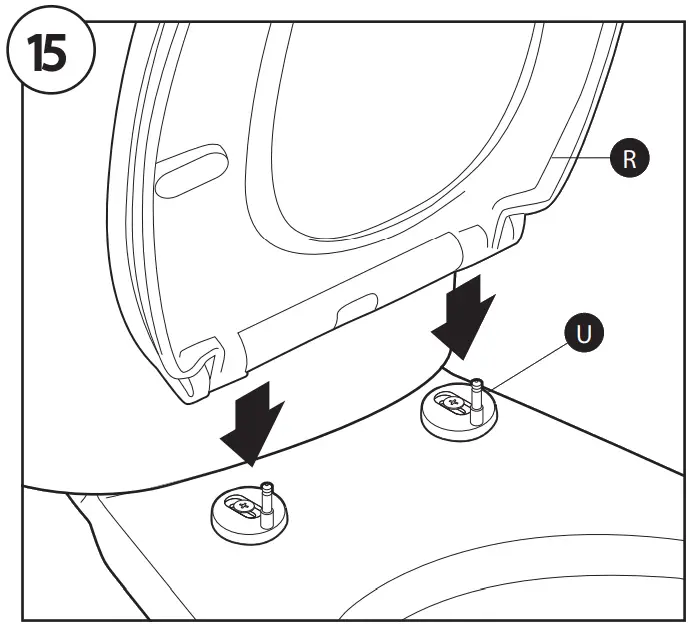 15

R

U