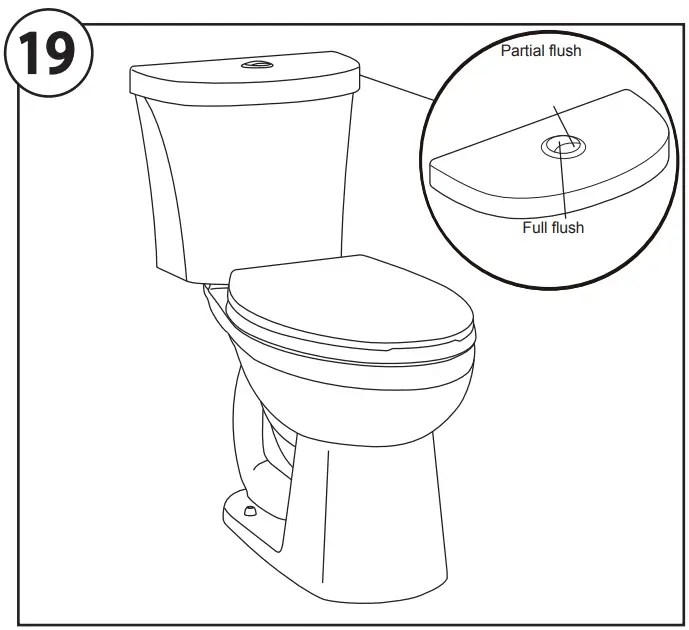 19

Partial flush

Full flush