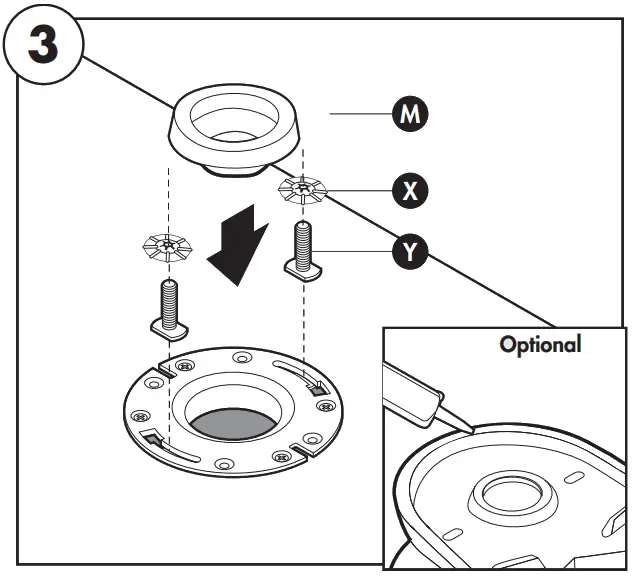 3

M

X

Y

Optional