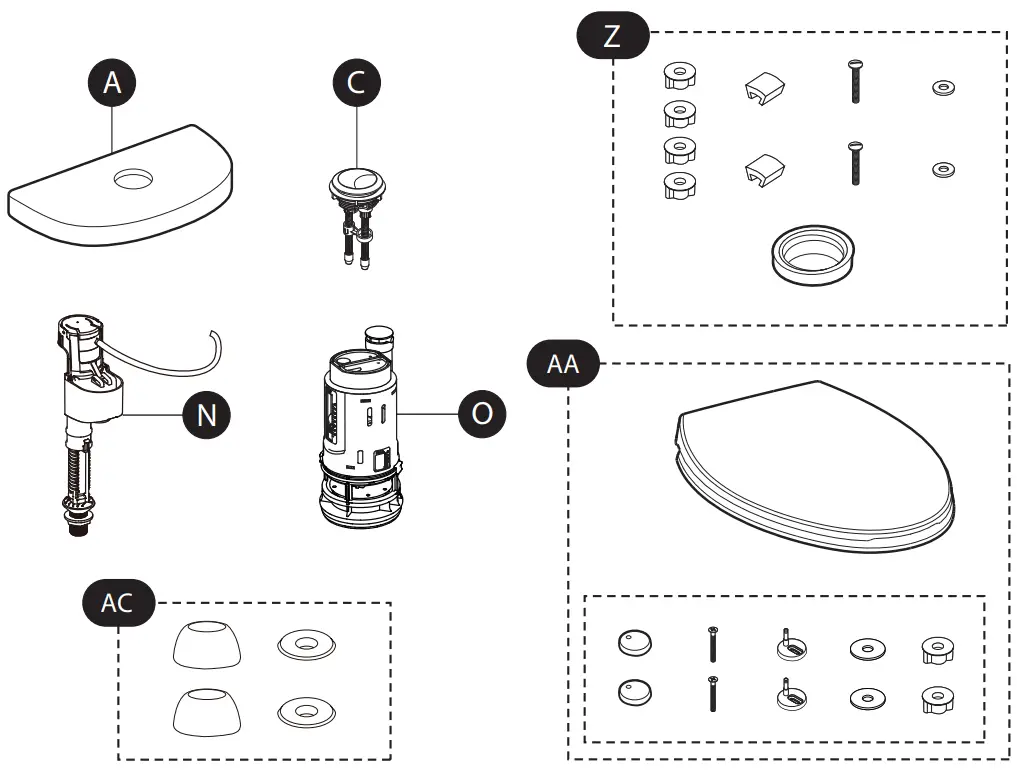 A

C

Z

N

O

AA

AC