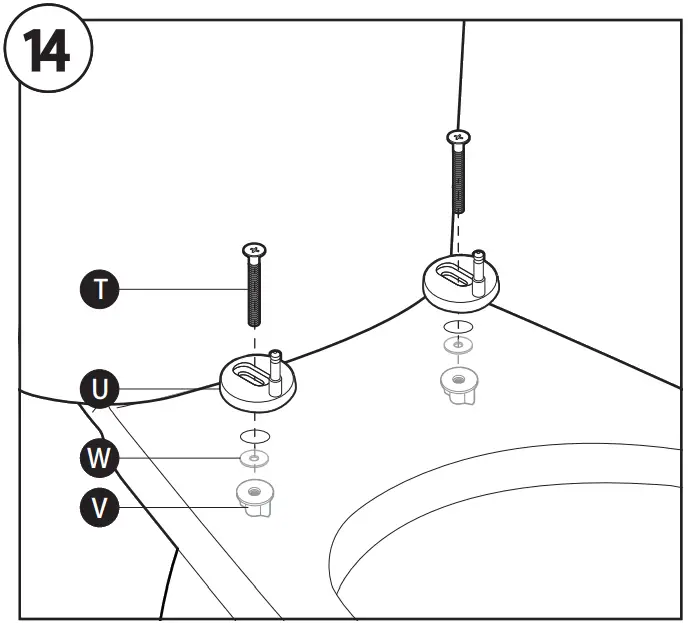 14

T

U

W

V