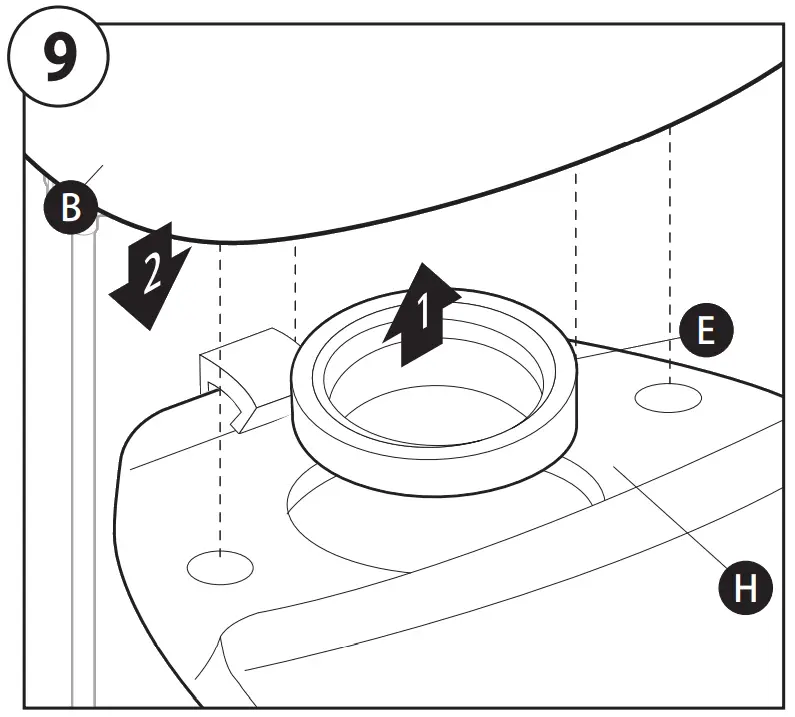 9

B

2

1

E

H