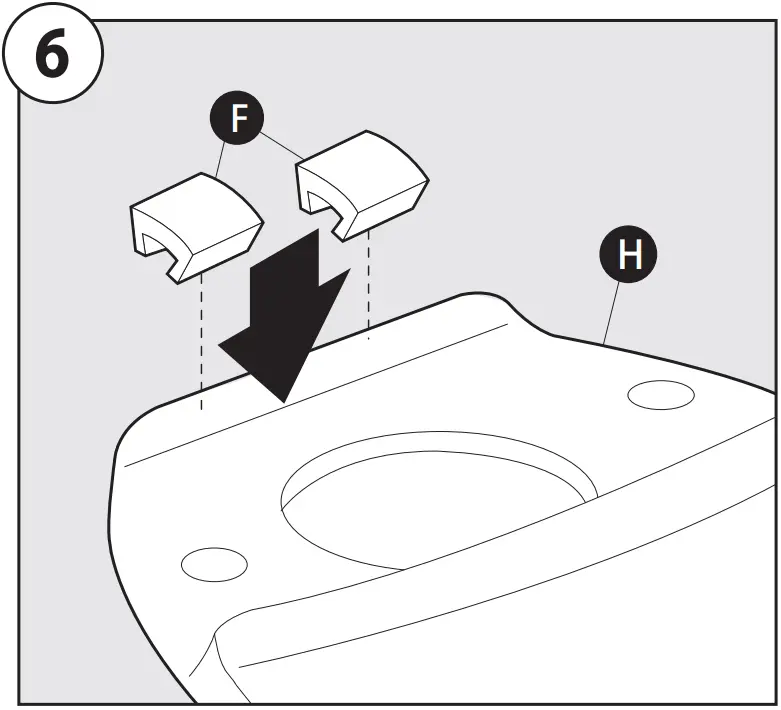 6

F

H