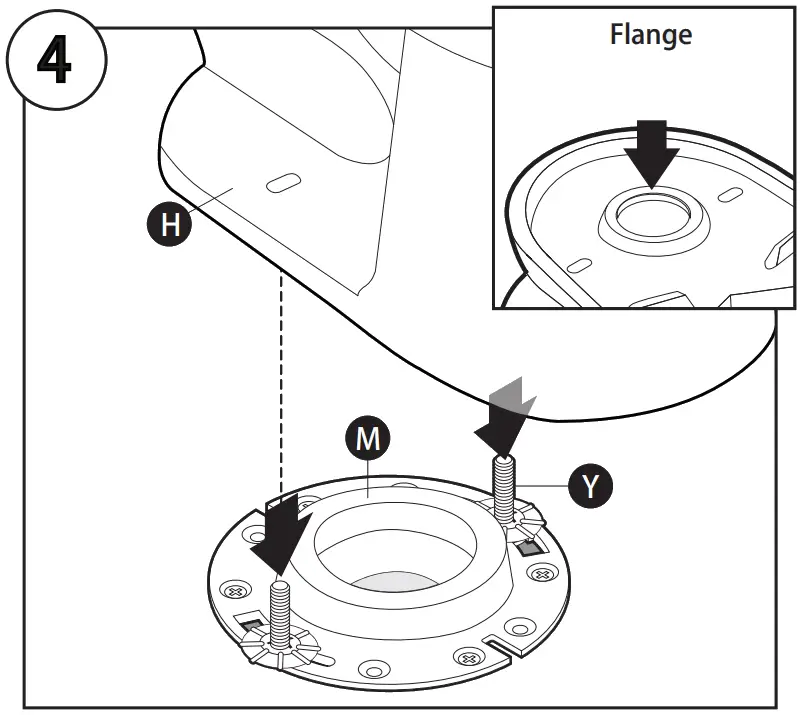 4

Flange

H

M

Y