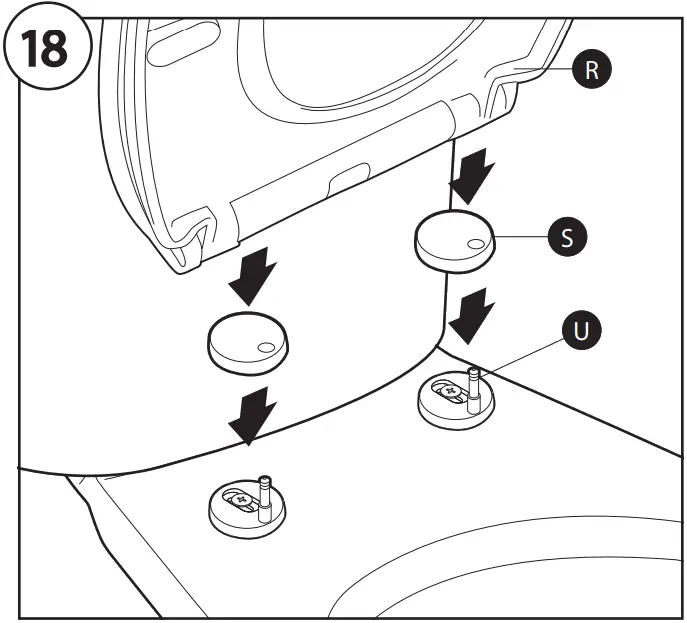 18

R

S

U