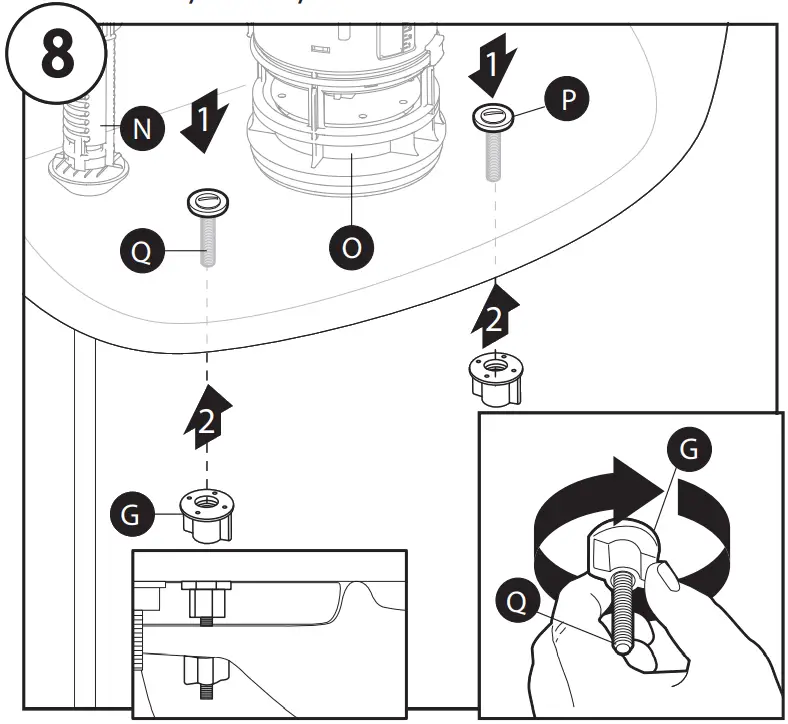 8

N

1

1

P

Q

O

2

2

G

G

Q