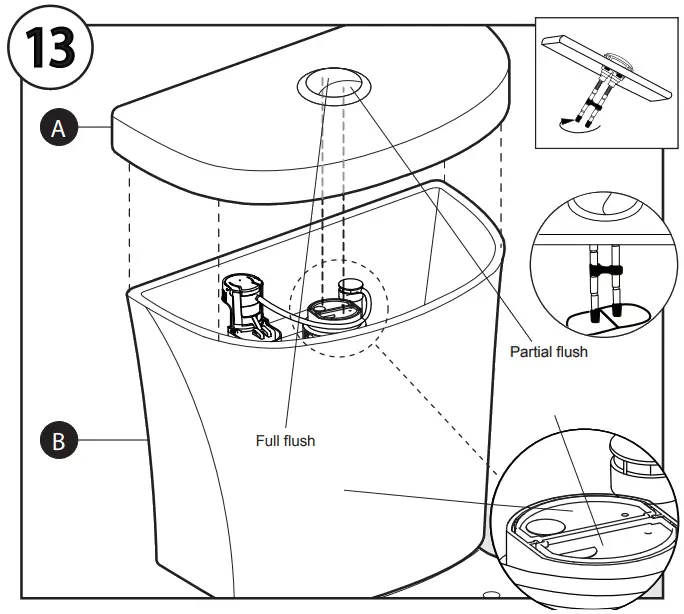 13

A

B

Partial flush

Full flush