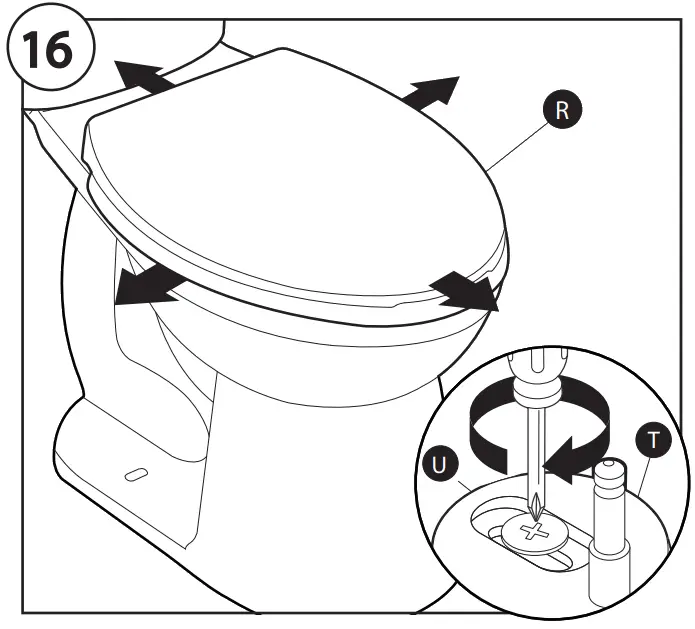 16
R
U
T