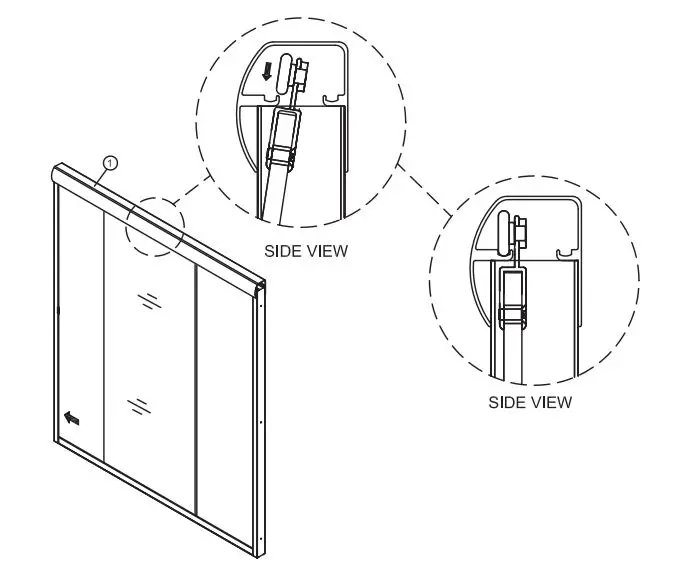 1

SIDE VIEW

SIDE VIEW