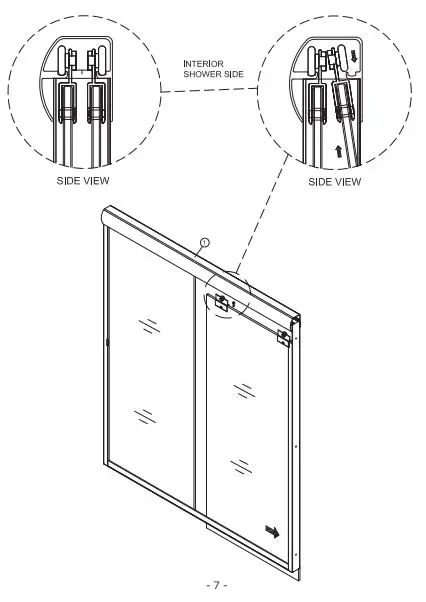 INTERIOR SHOWER SIDE

SIDE VIEW

SIDE VIEW

1

- 7 -