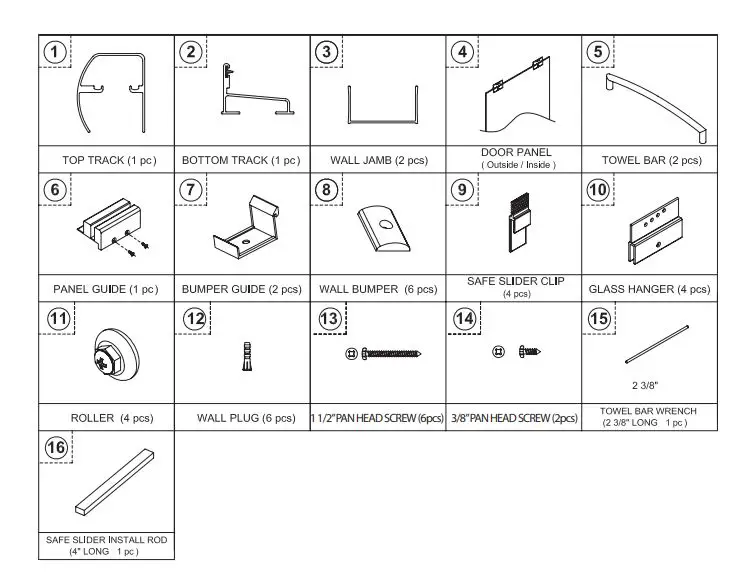 | 1 | 2 | 3 | 4 | 5 |
|---|---|---|---|---|
| TOP TRACK (1 pc) | BOTTOM TRACK (1 pc) | WALL JAMB (2 pcs) | DOOR PANEL ( Outside / Inside ) | TOWEL BAR (2 pcs) |
| 6 | 7 | 8 | 9 | 10 |
| PANEL GUIDE (1 pc) | BUMPER GUIDE (2 pcs) | WALL BUMPER (6 pcs) | SAFE SLIDER CLIP (4 pcs) | GLASS HANGER (4 pcs) |
| 11 | 12 | 13 | 14 | 15 2 3/8" |
| ROLLER (4 pcs) | WALL PLUG (6 pcs) | 1 1/2" PAN HEAD SCREW (6pcs) | 3/8" PAN HEAD SCREW (2pcs) | TOWEL BAR WRENCH (2 3/8" LONG 1 pc) |
| 16 | | | | |
| SAFE SLIDER INSTALL ROD (4" LONG 1 pc) | | | | |