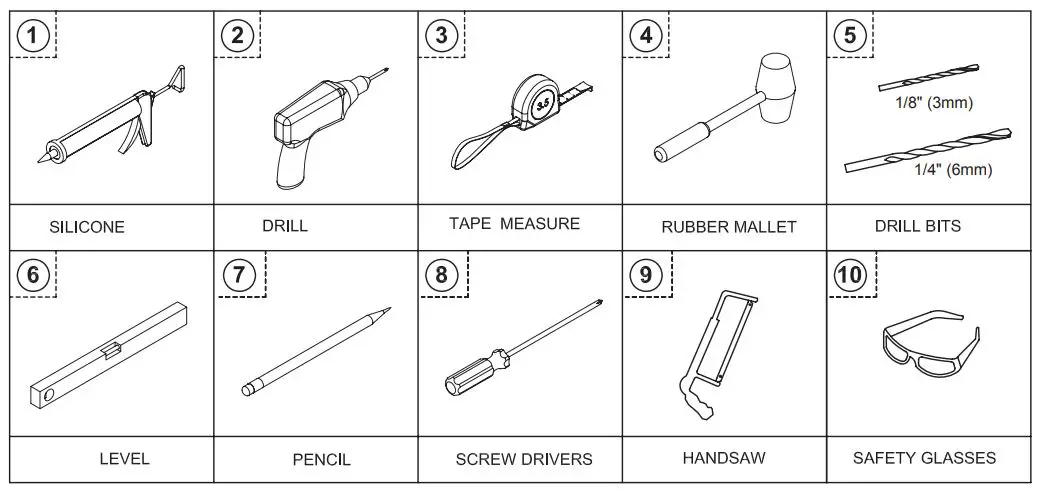 | 1 | 2 | 3 | 4 | 5 |
|---|---|---|---|---|
| | | 3.5 | | 1/8" (3mm) 1/4" (6mm) |
| SILICONE | DRILL | TAPE MEASURE | RUBBER MALLET | DRILL BITS |
| 6 | 7 | 8 | 9 | 10 |
| LEVEL | PENCIL | SCREW DRIVERS | HANDSAW | SAFETY GLASSES |