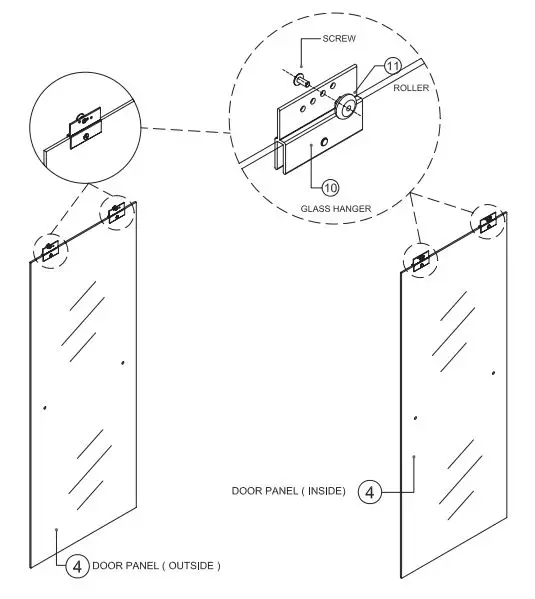 SCREW

11

ROLLER

10

GLASS HANGER

DOOR PANEL ( INSIDE)

4

4

DOOR PANEL ( OUTSIDE )