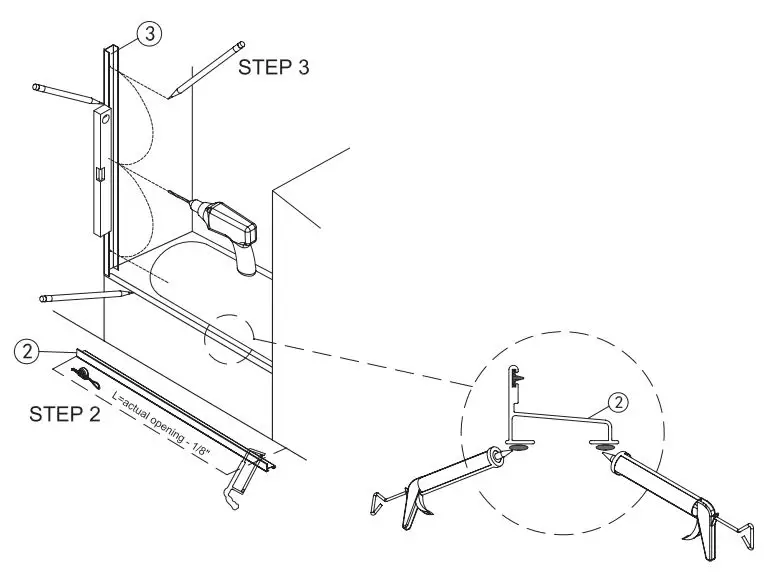 3

STEP 3

2

STEP 2

L=actual opening - 1/8"

2