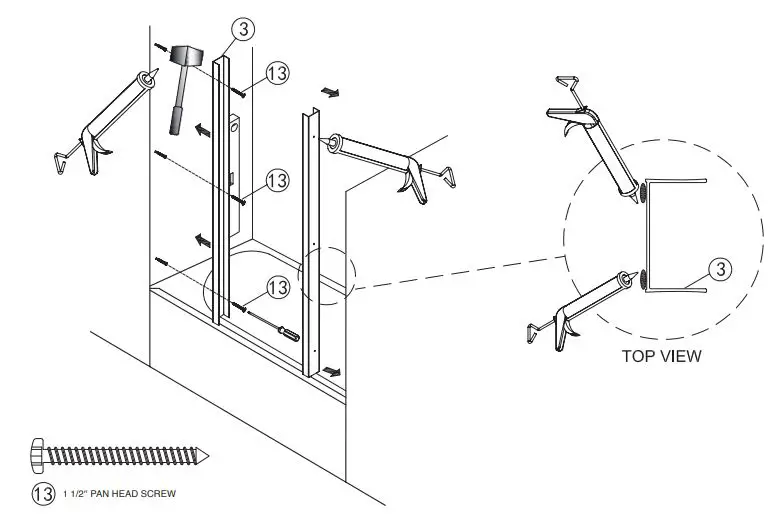 3

13

13

13

3

TOP VIEW

13 1 1/2" PAN HEAD SCREW