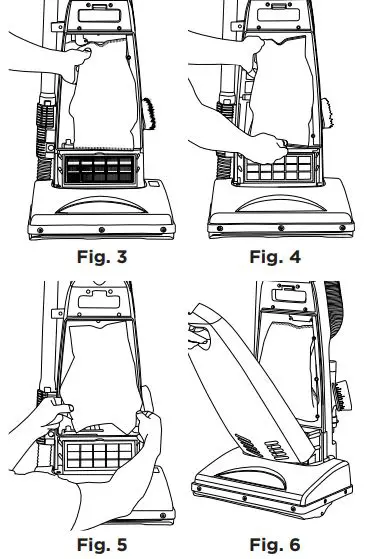 Fig. 3

Fig. 4

Fig. 5

Fig. 6