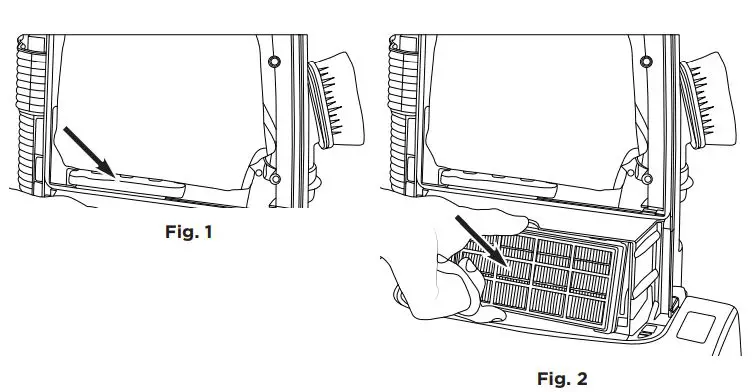 Fig. 1

Fig. 2