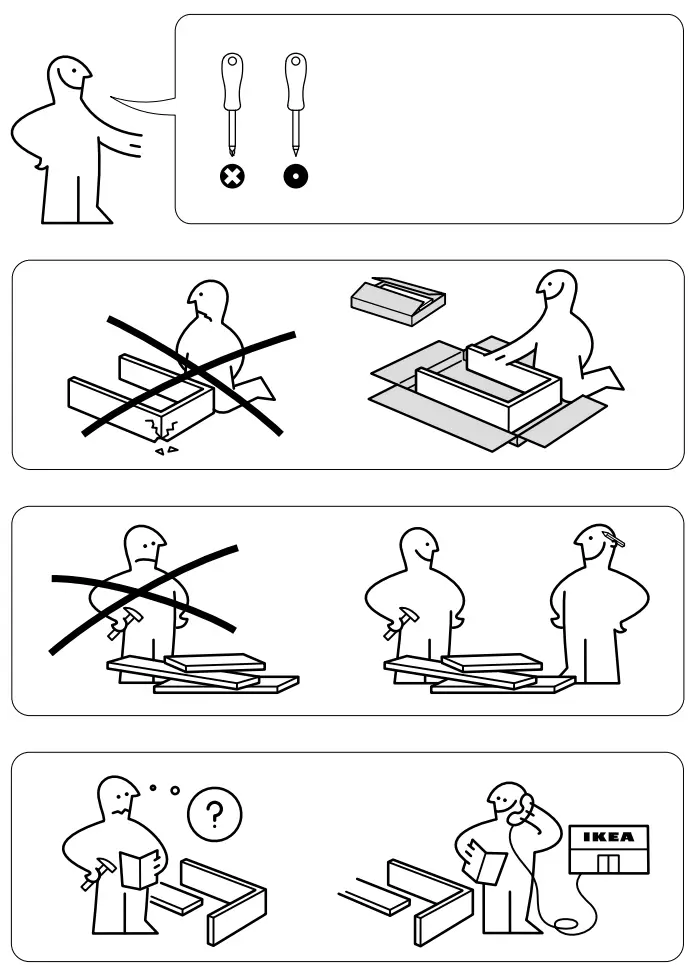 ?

IKEA