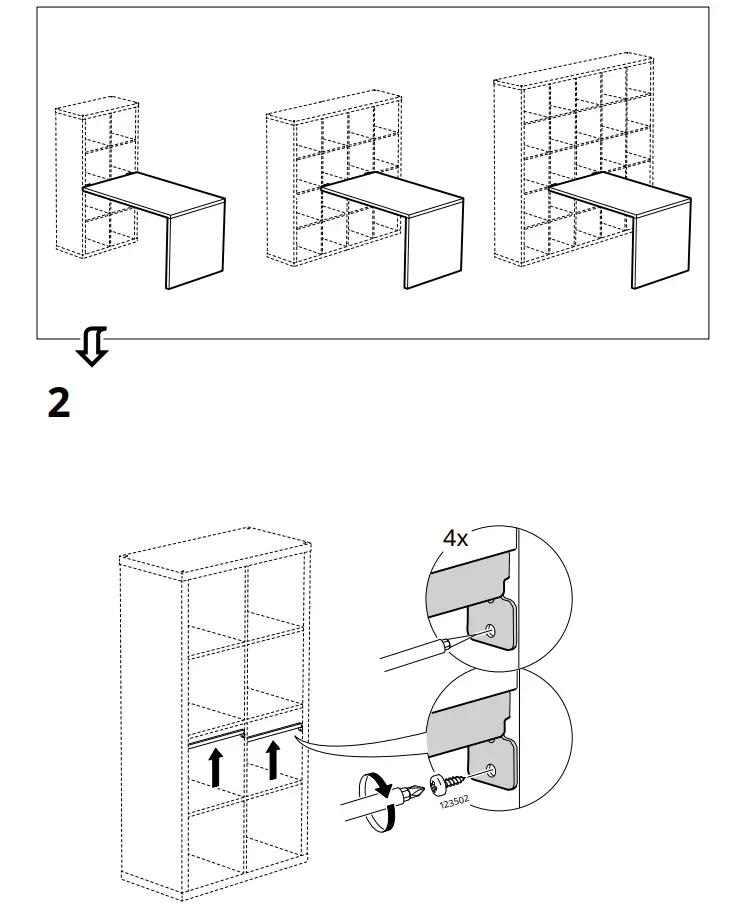 2

4x

123502