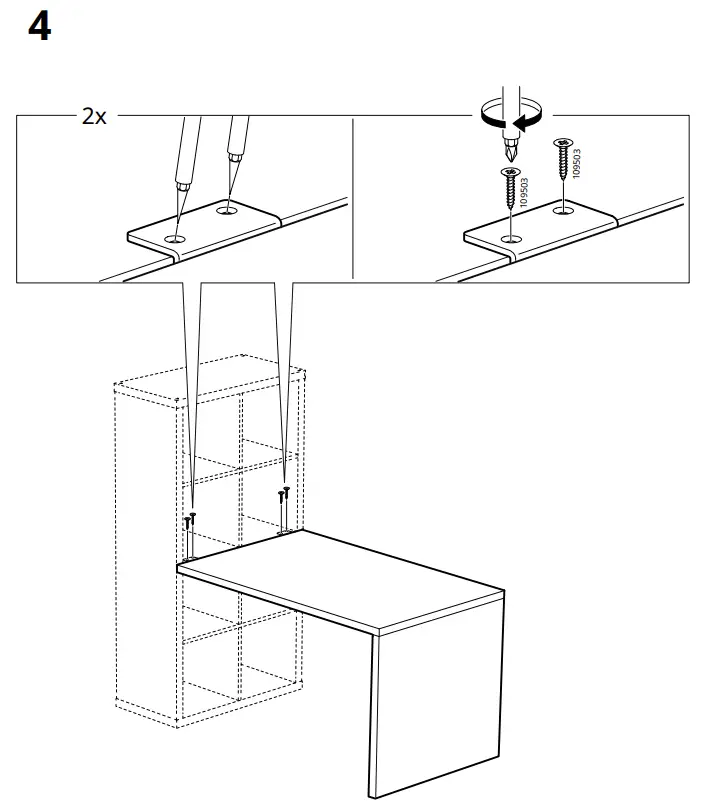 4

2x

109503

109503