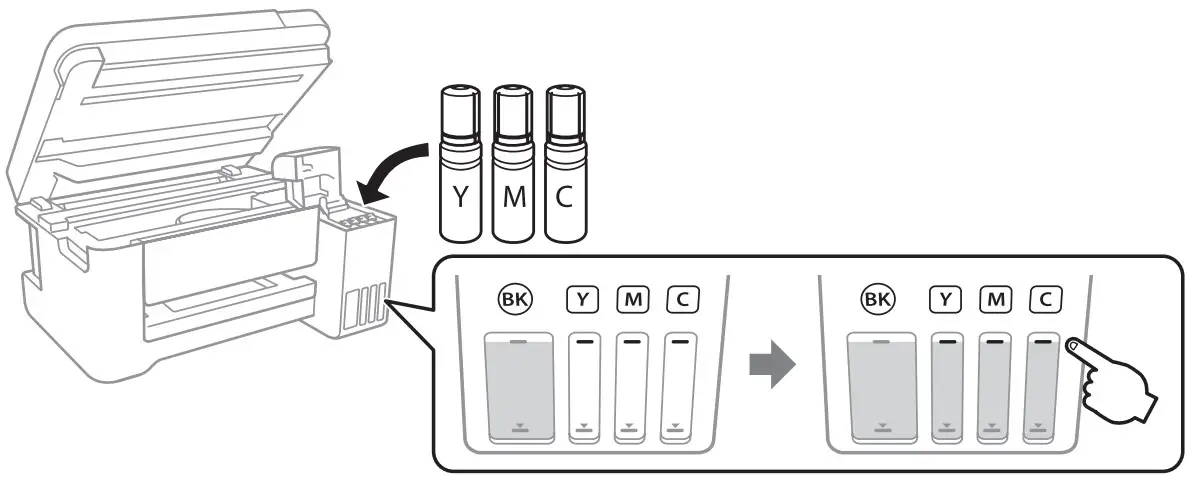 Y M C

BK Y M C

BK Y M C