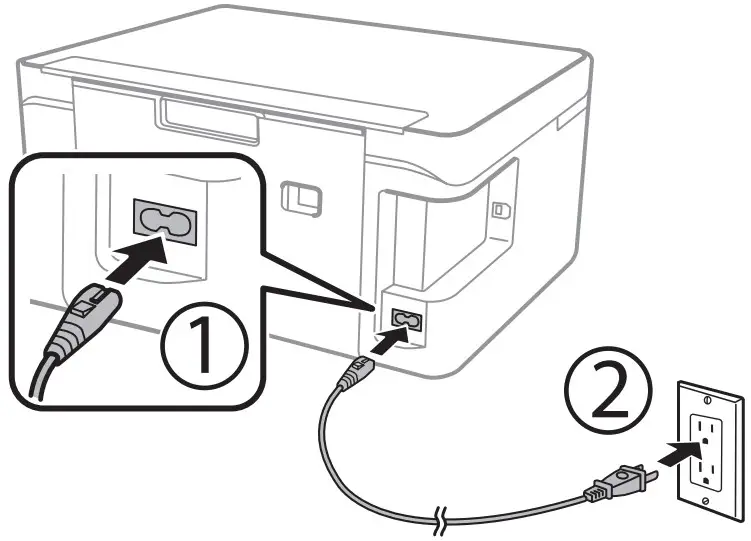 ①
②