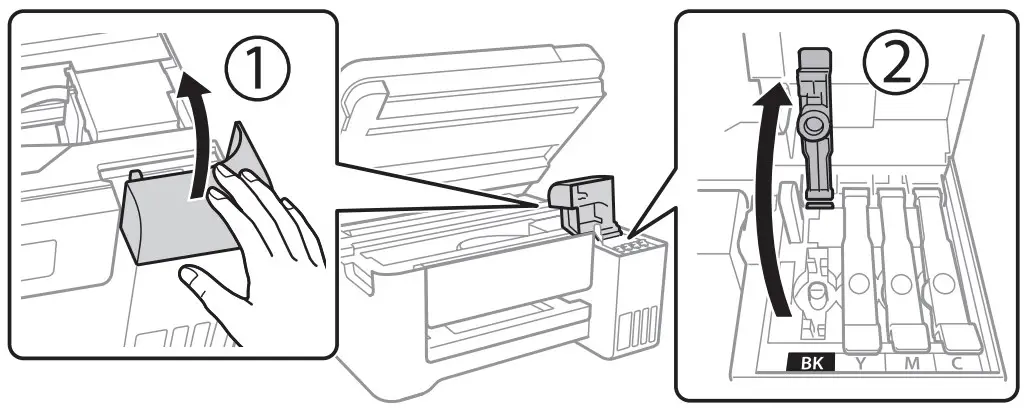 ①
②
BK Y M C