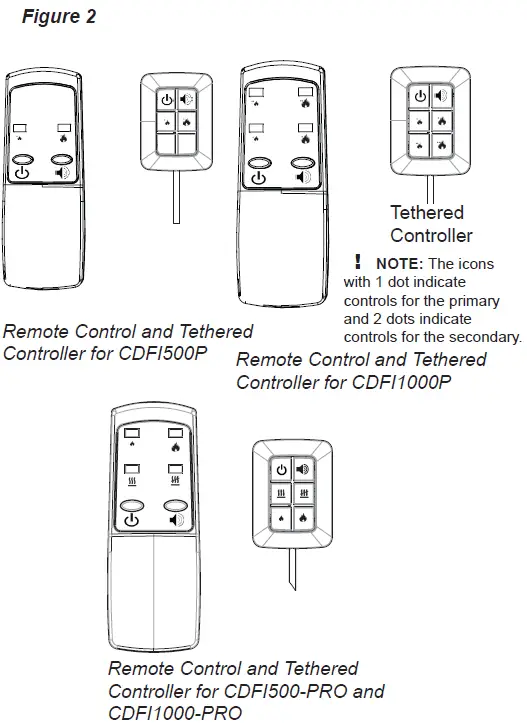 Figure 2

Tethered Controller

! NOTE: The icons with 1 dot indicate controls for the primary and 2 dots indicate controls for the secondary.

Remote Control and Tethered Controller for CDFI500P

Remote Control and Tethered Controller for CDFI1000P

Remote Control and Tethered Controller for CDFI500-PRO and CDFI1000-PRO