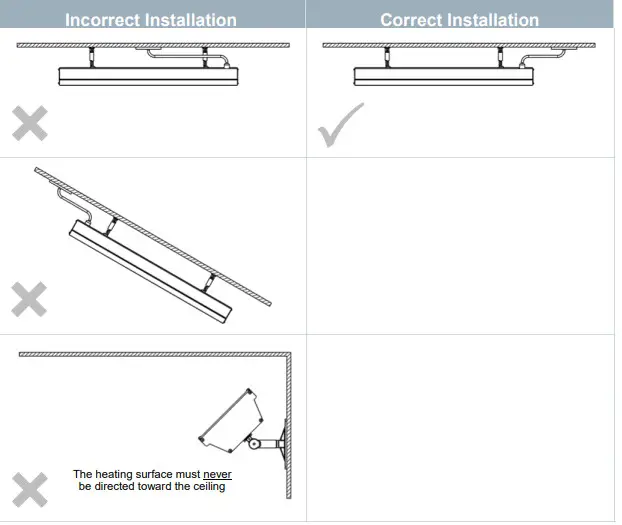 | Incorrect Installation | Correct Installation |
|---|---|
| | |
| | |
| The heating surface must never be directed toward the ceiling | |