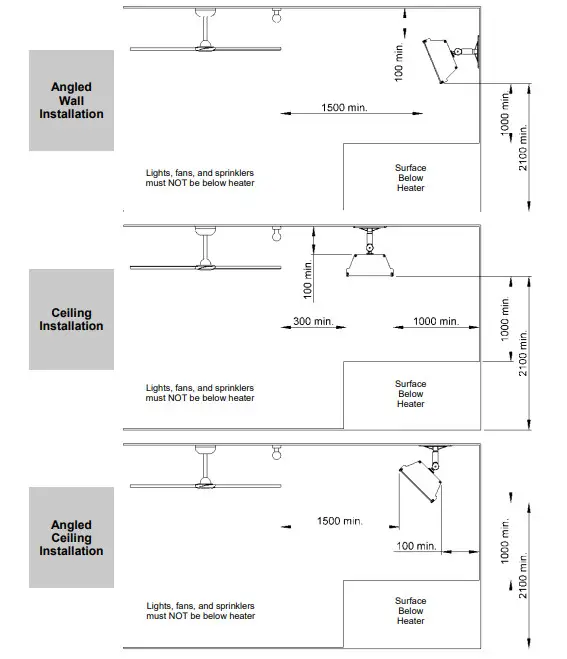 Angled Wall Installation

100 min.

1500 min.

1000 min.

2100 min.

Lights, fans, and sprinklers must NOT be below heater

Surface Below Heater

Ceiling Installation

100 min.

300 min.

1000 min.

1000 min.

2100 min.

Lights, fans, and sprinklers must NOT be below heater

Surface Below Heater

Angled Ceiling Installation

1500 min.

100 min.

1000 min.

2100 min.

Lights, fans, and sprinklers must NOT be below heater

Surface Below Heater