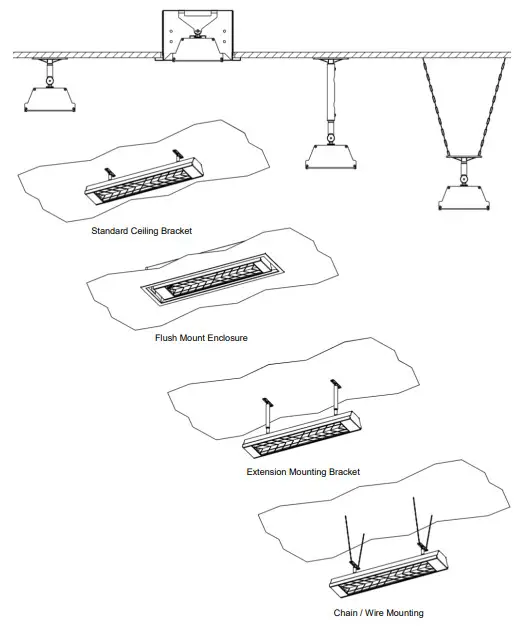 Standard Ceiling Bracket

Flush Mount Enclosure

Extension Mounting Bracket

Chain / Wire Mounting