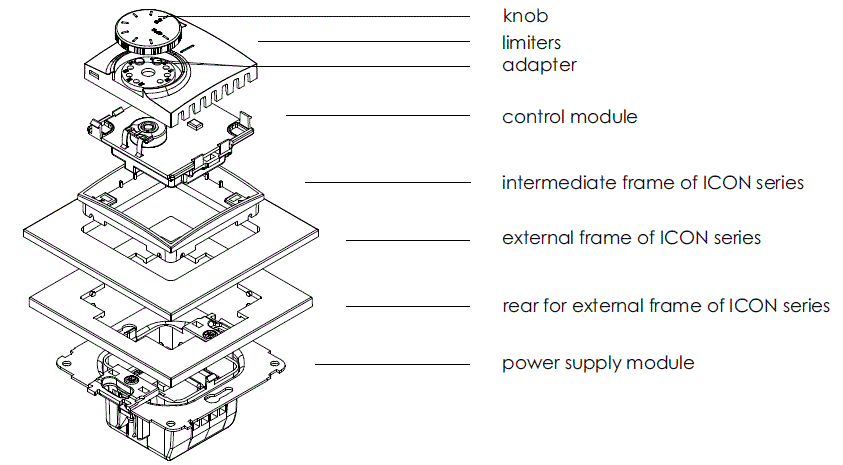 knob
limiters
adapter
control module
intermediate frame of ICON series
external frame of ICON series
rear for external frame of ICON series
power supply module