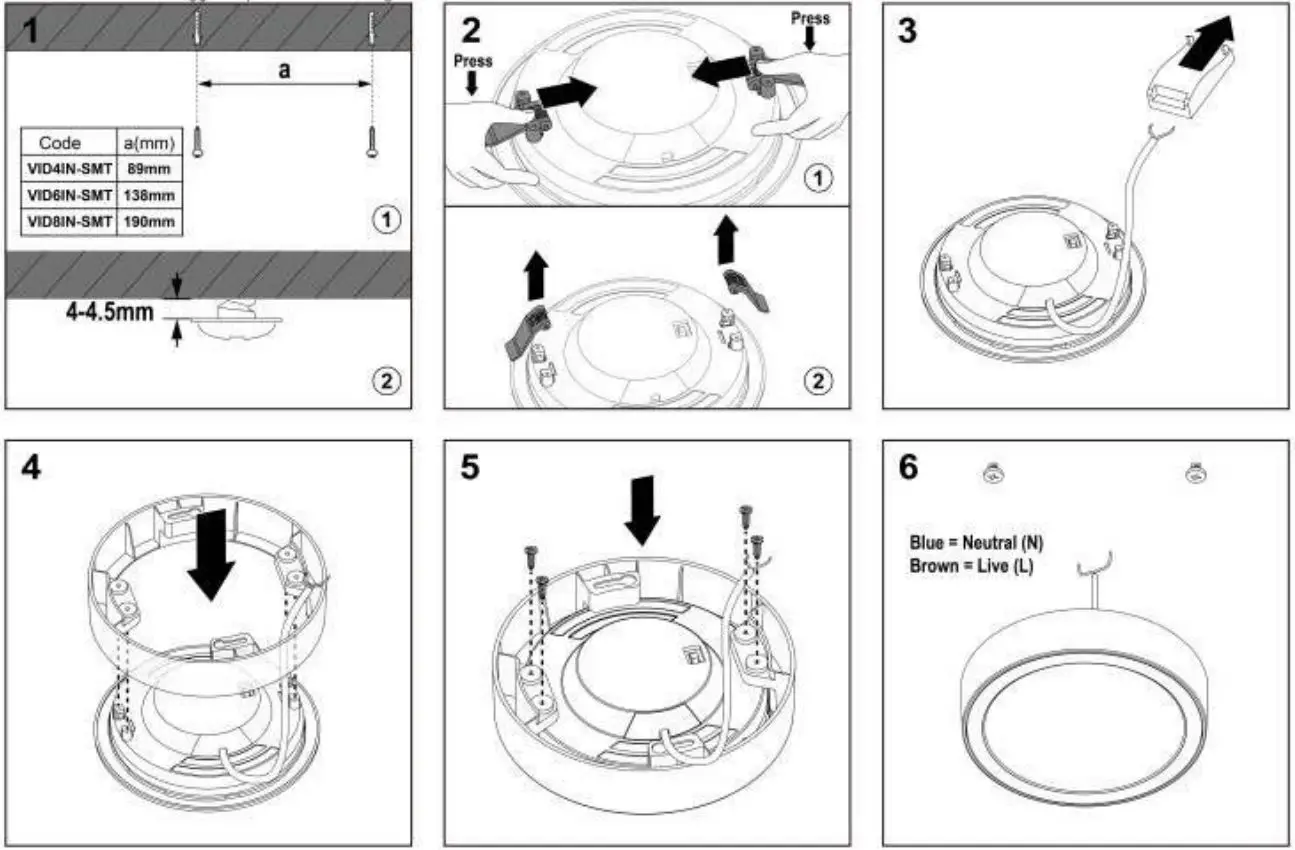 1

a

| Code | a(mm) |
|---|---|
| VID4IN-SMT | 89mm |
| VID6IN-SMT | 138mm |
| VID8IN-SMT | 190mm |

①

4-4.5mm

②

2

Press

Press

①

②

3

4

5

6

Blue = Neutral (N)
Brown = Live (L)