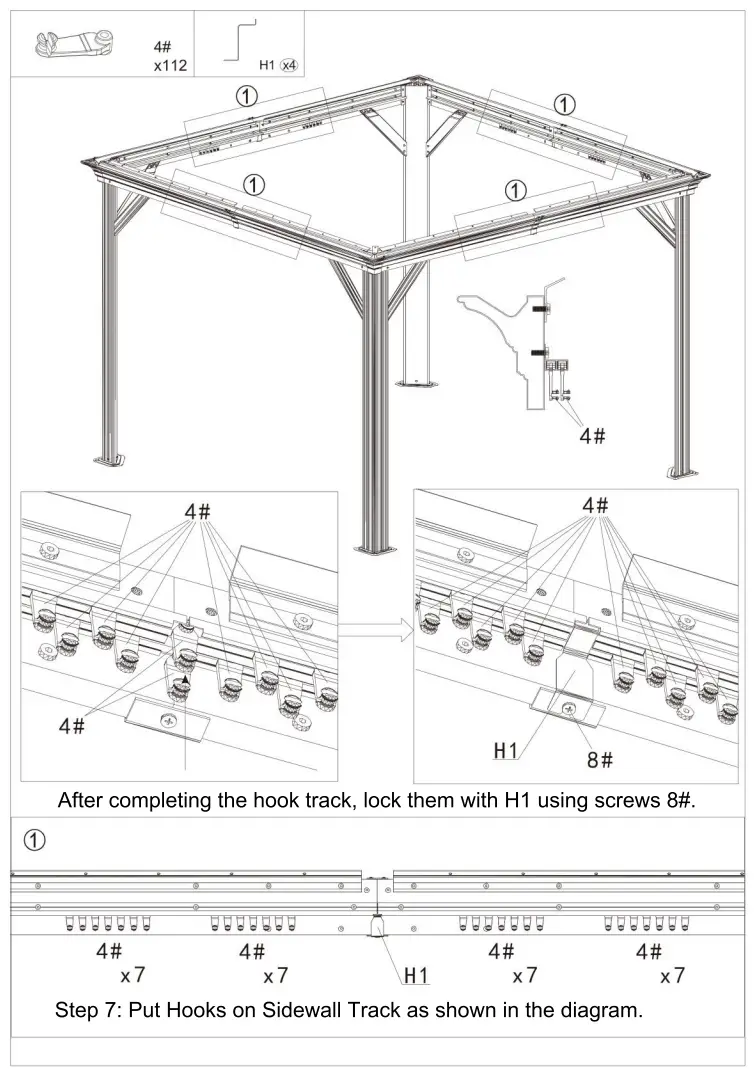 4#
x112

H1 x4

①

①

①

①

4#

4#

4#

4#

H1

8#

After completing the hook track, lock them with H1 using screws 8#.

①

4#
x7

4#
x7

H1

4#
x7

4#
x7

Step 7: Put Hooks on Sidewall Track as shown in the diagram.