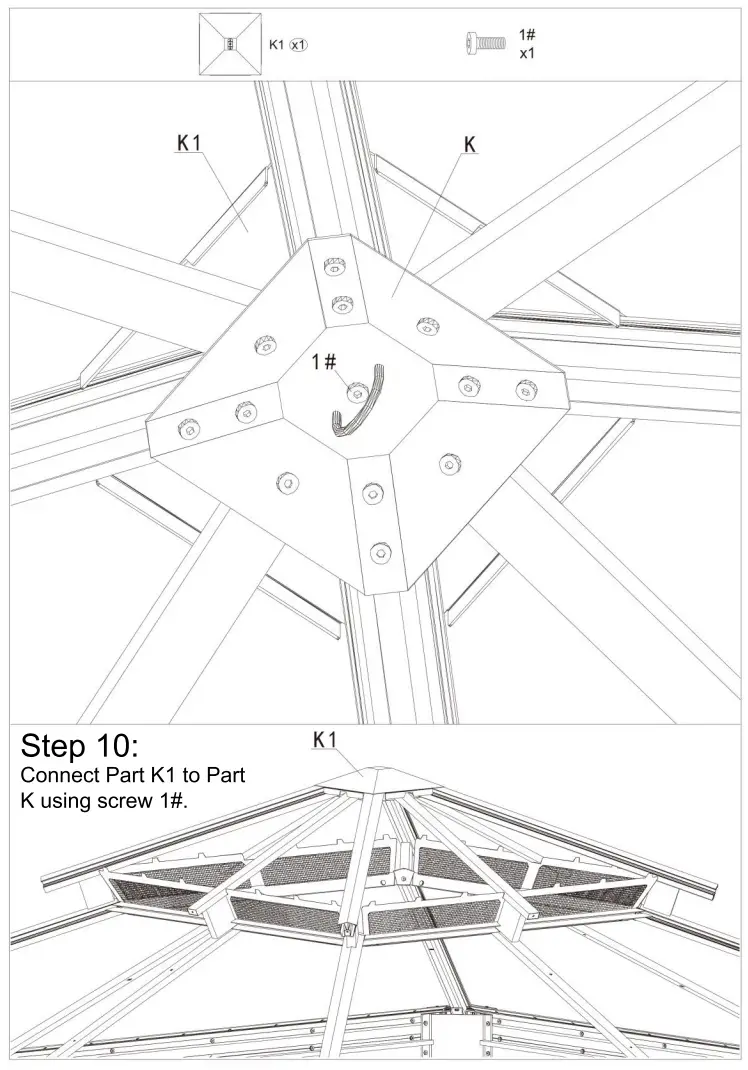 K1 x1

1#
x1

K1

K

1#

Step 10:
Connect Part K1 to Part K using screw 1#.

K1