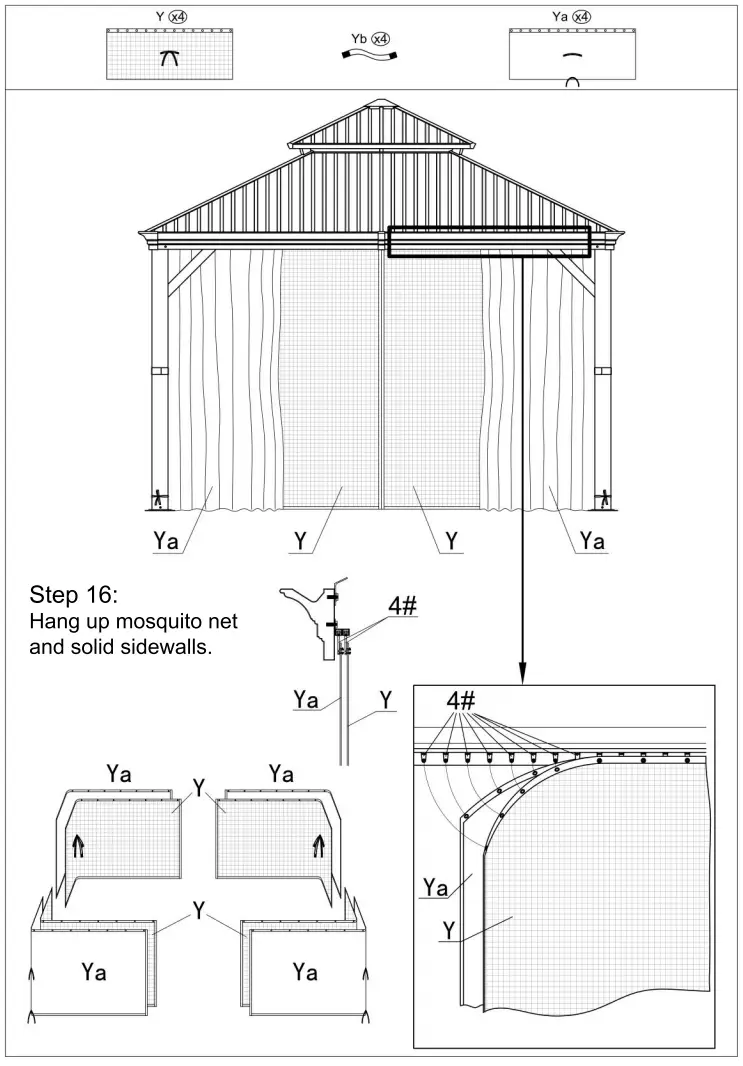 Y x4
Yb x4
Ya x4

Ya
Y
Y
Ya

Step 16:
Hang up mosquito net and solid sidewalls.

4#
Ya
Y

4#
Ya
Y

Ya
Y
Ya
Y
Ya
Ya