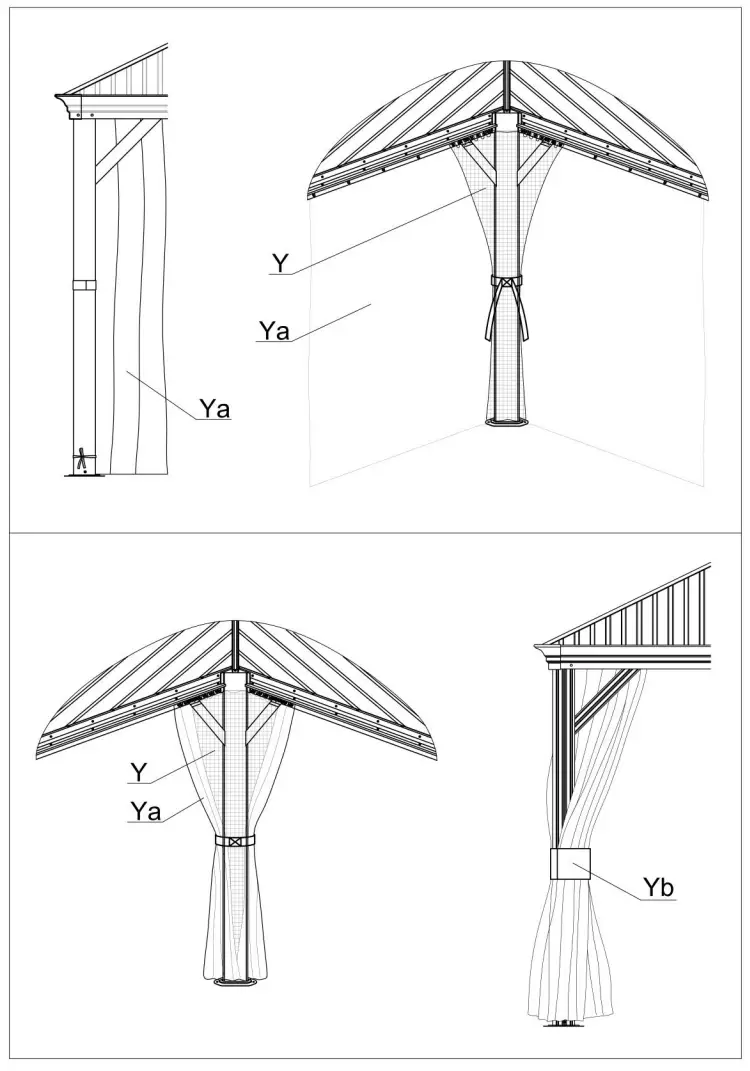 Ya

Y

Ya

Y

Ya

Yb