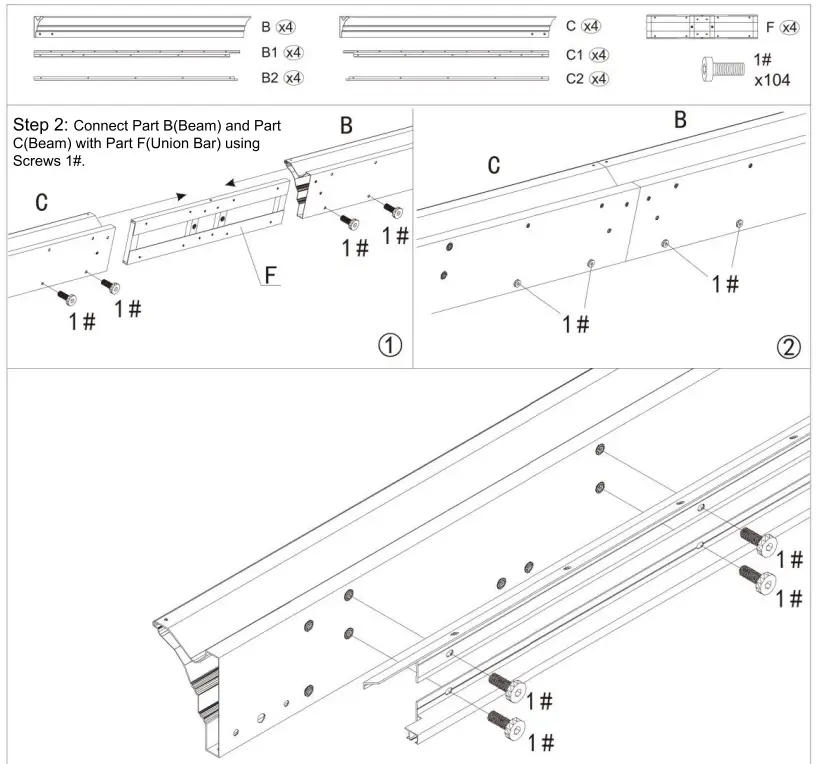 B x4
B1 x4
B2 x4
C x4
C1 x4
C2 x4
F x4
1#
x104

Step 2: Connect Part B(Beam) and Part C(Beam) with Part F(Union Bar) using Screws 1#.

B
C
F
1#
1#
1#
1#
①

B
C
1#
1#
②

1#
1#
1#
1#