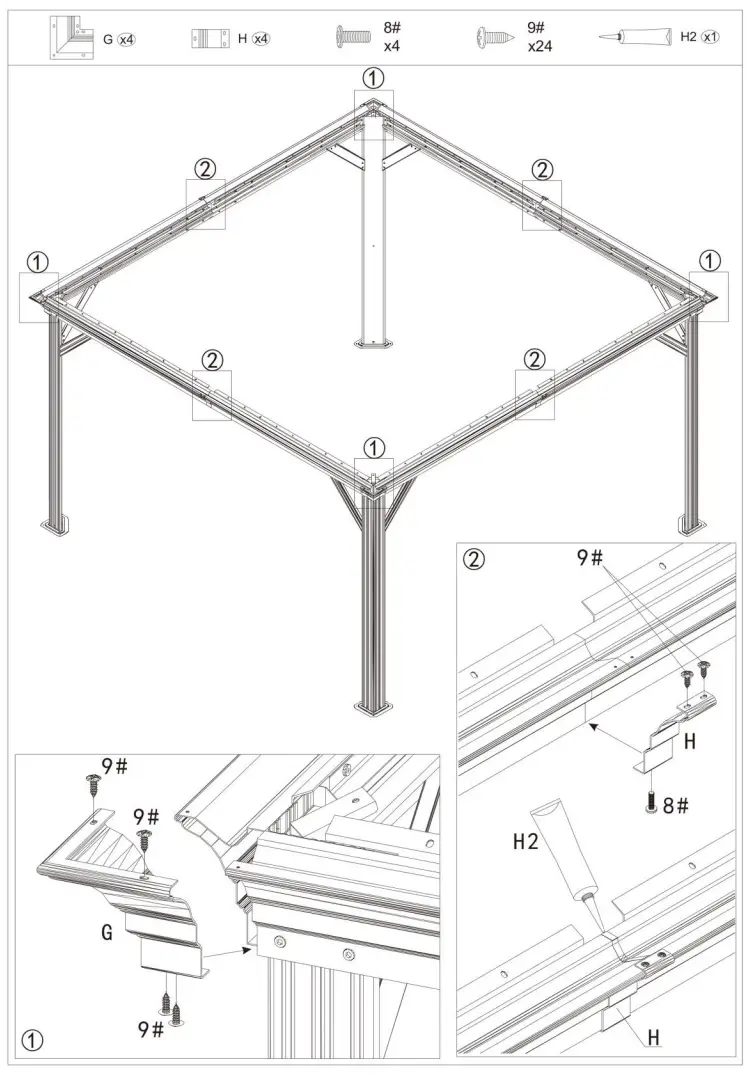 G x4 H x4 8# x4 9# x24 H2 x1

①
②
②
①
①
②
②
①

②
9#
H
8#
H2
H

9#
9#
G
9#
①