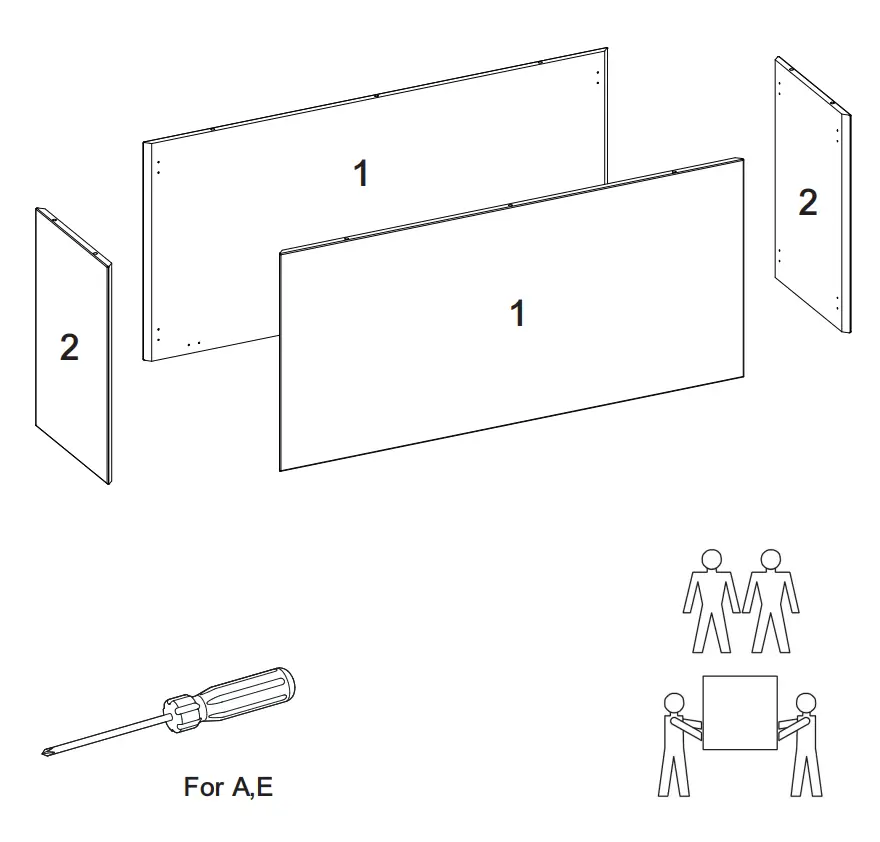 1

2

2

1

For A,E