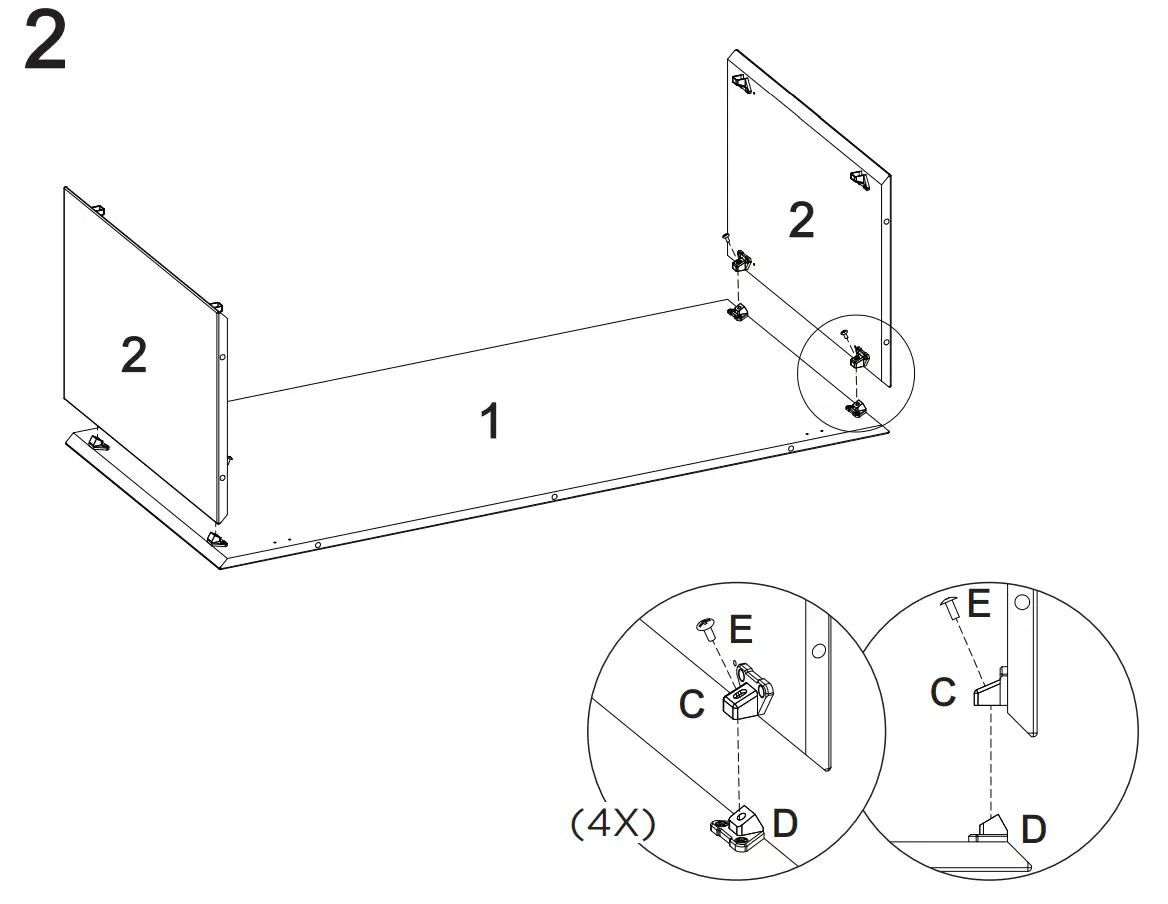 2

2

2

1

E

C

(4X)

D

E

C

D