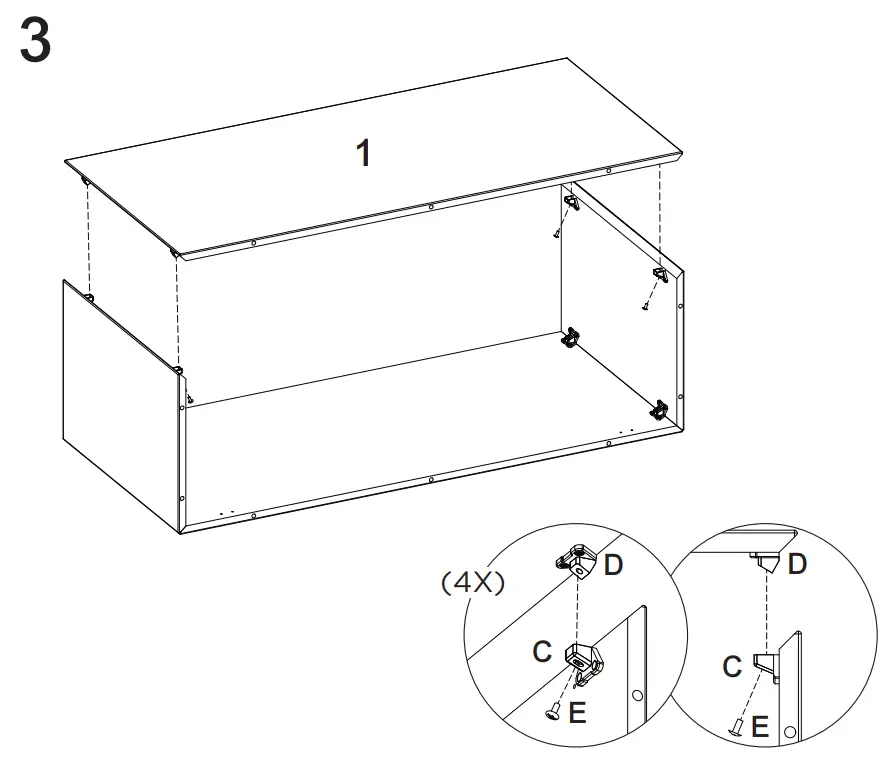 3

1

(4X)

D

C

E

D

C

E