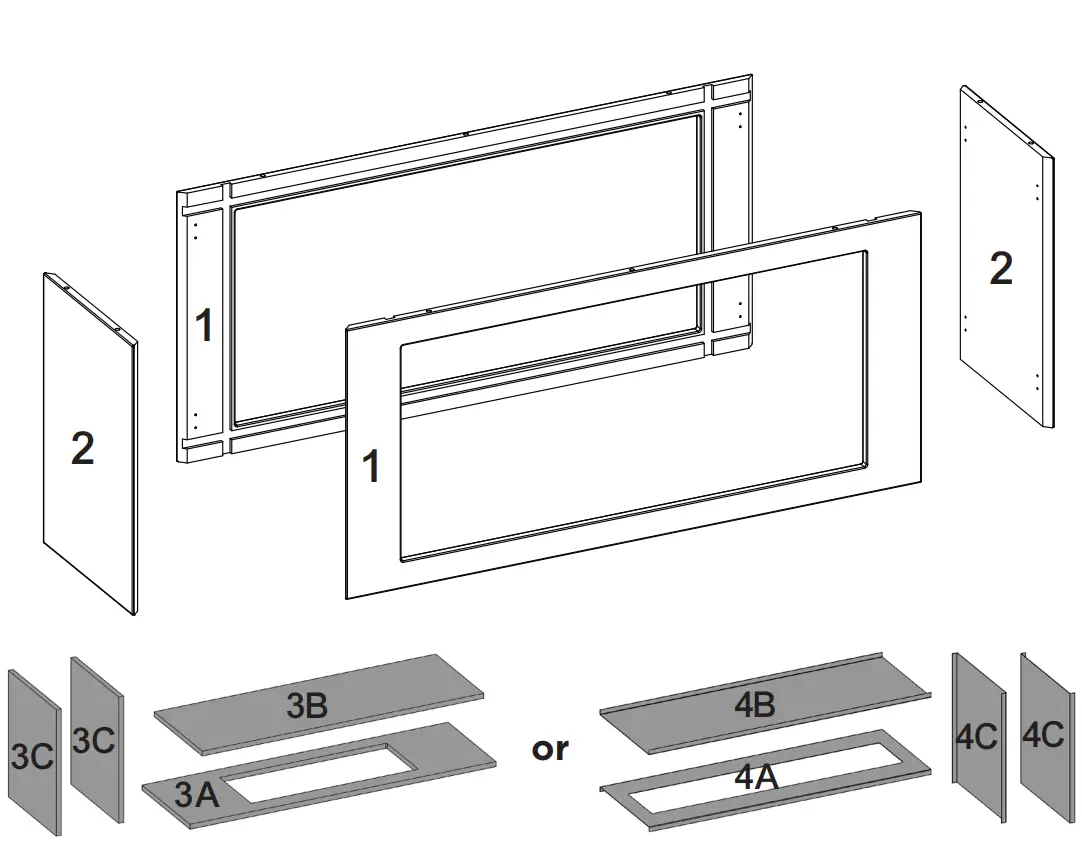 1
2
2
1
3C
3C
3B
3A
or
4B
4A
4C
4C