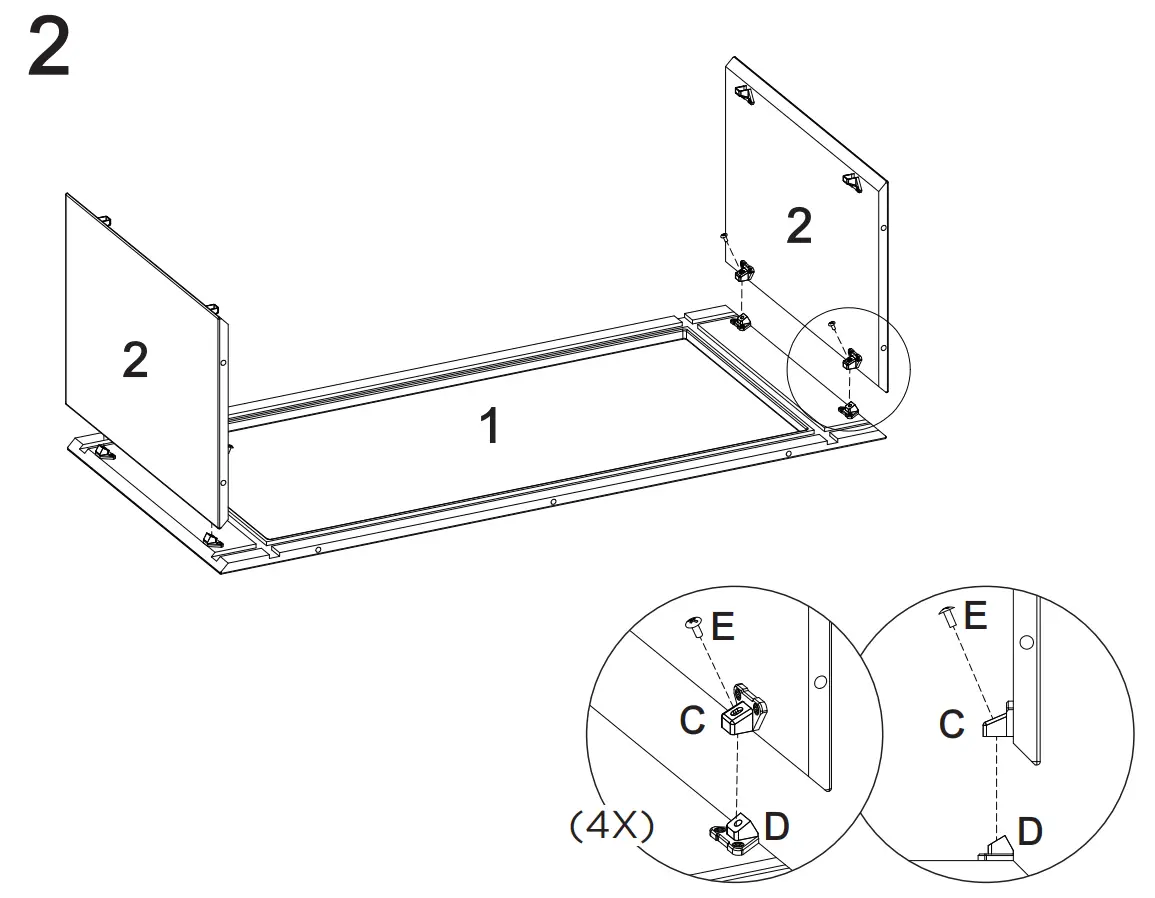 2

2

2

1

E

C

(4X)

D

E

C

D