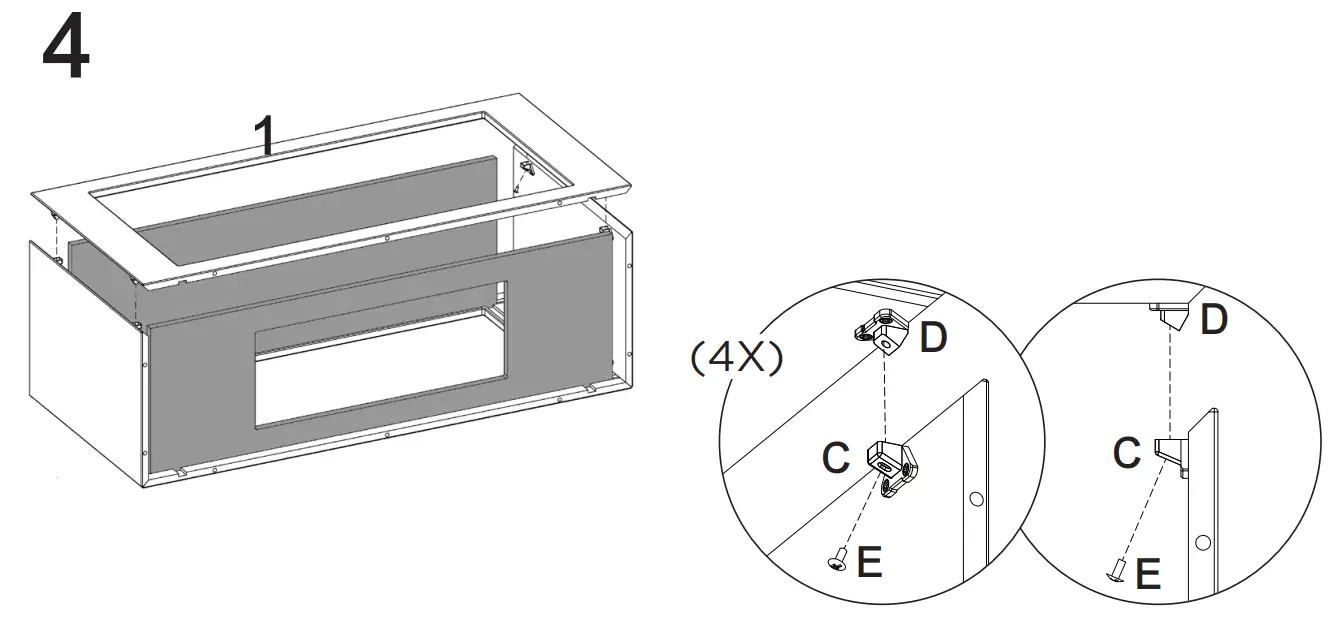 4

1

(4X)

D

C

E

D

C

E