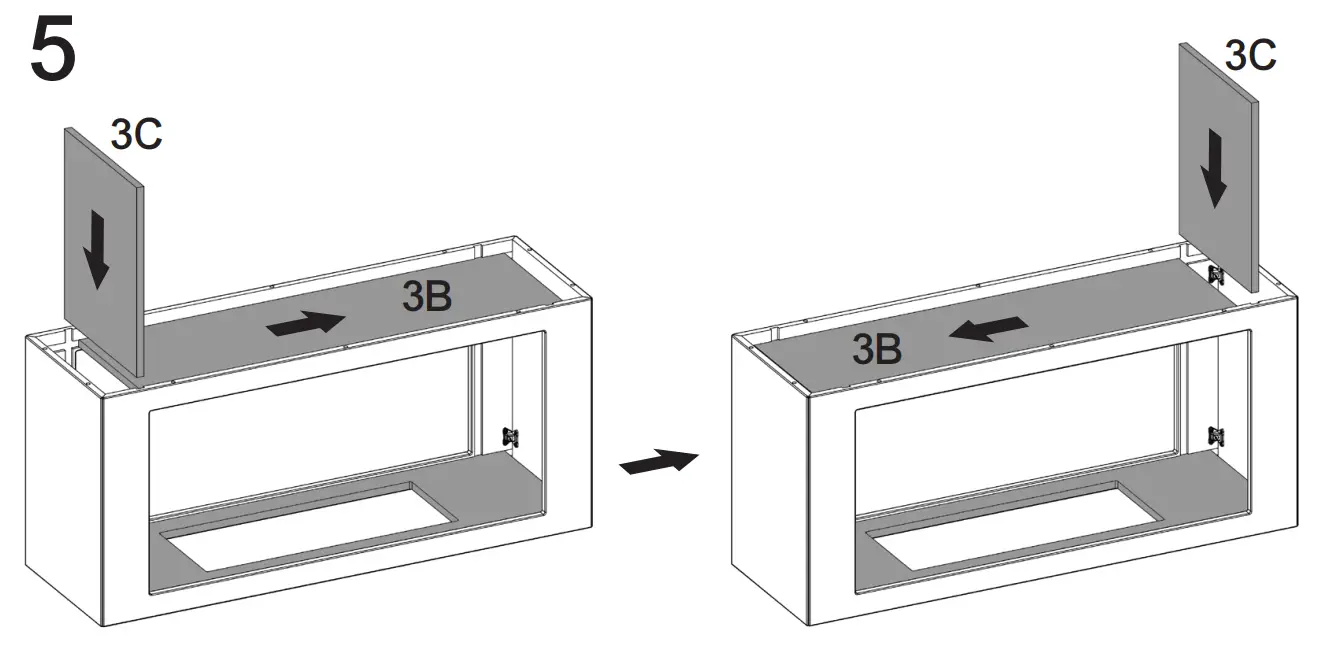 5

3C

3B

3C

3B